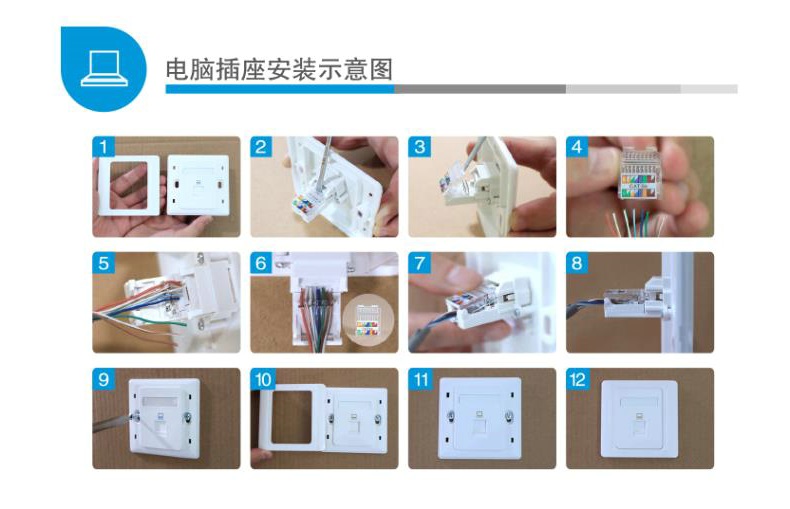 电脑插座安装示意图

1

2

3

4

5

6

7

8

9

10

11

12