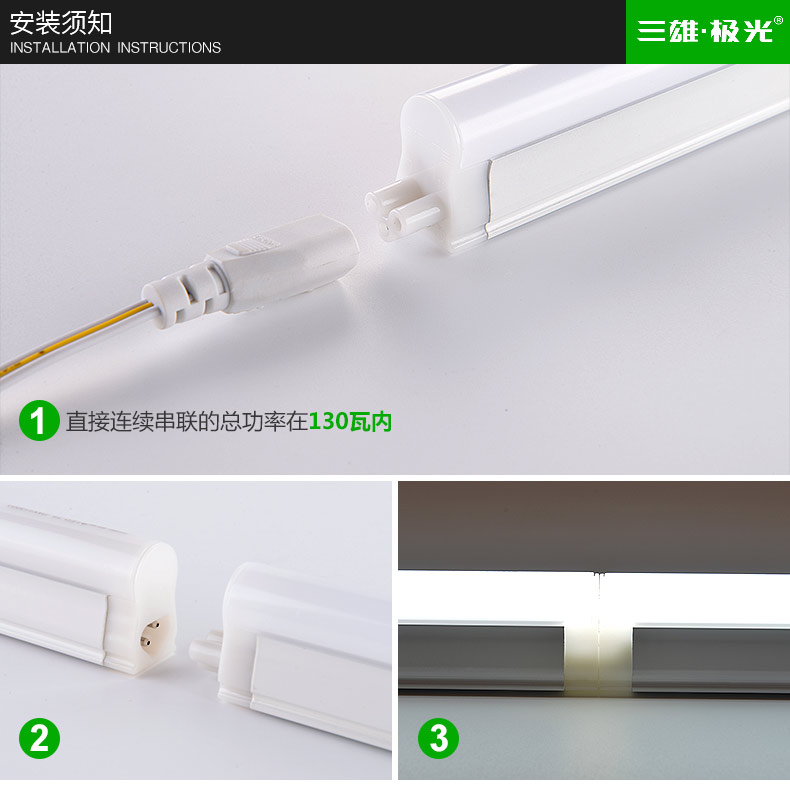 安装须知
INSTALLATION INSTRUCTIONS

三雄·极光®

1 直接连续串联的总功率在130瓦内

2

3