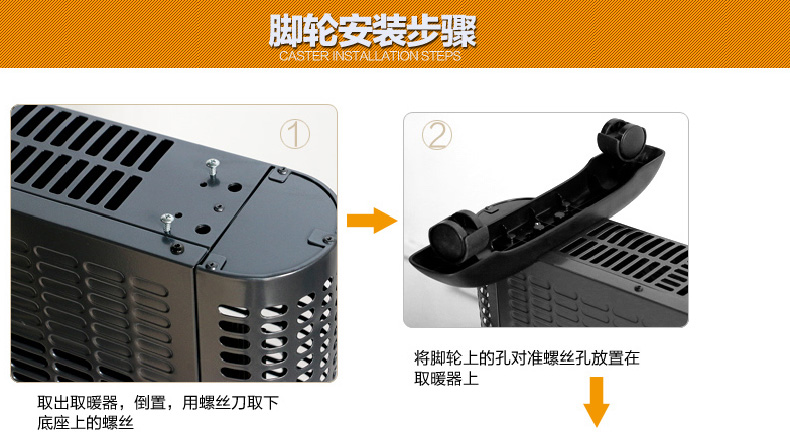 脚轮安装步骤
CASTER INSTALLATION STEPS

①

取出取暖器，倒置，用螺丝刀取下底座上的螺丝

②

将脚轮上的孔对准螺丝孔放置在取暖器上