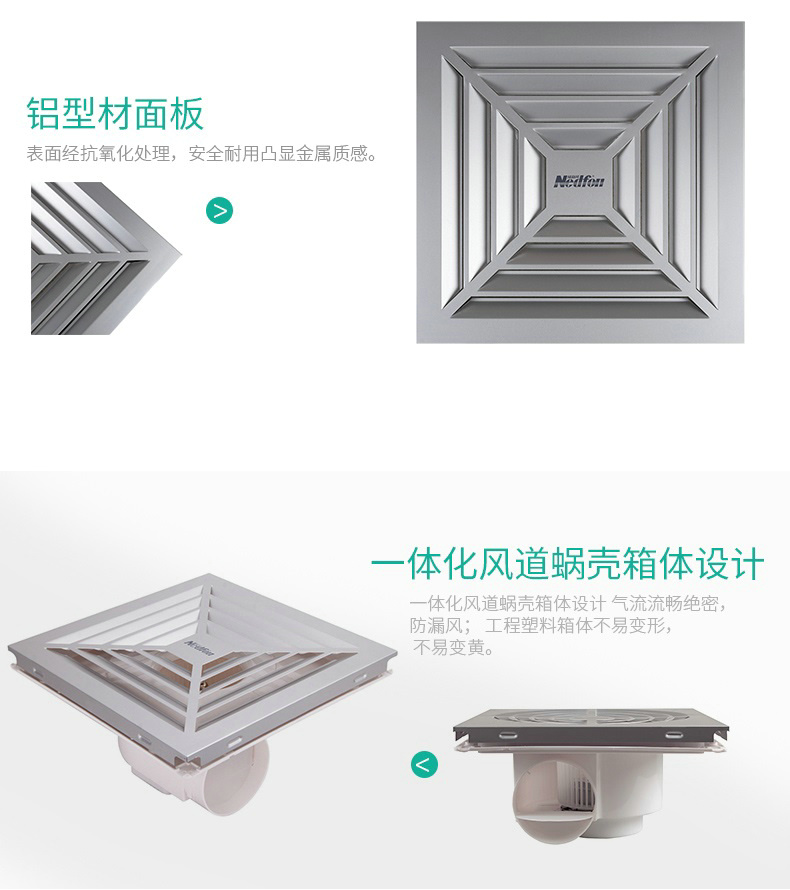 铝型材面板
表面经抗氧化处理，安全耐用凸显金属质感。

>

Nedfon

一体化风道蜗壳箱体设计
一体化风道蜗壳箱体设计 气流流畅绝密，防漏风； 工程塑料箱体不易变形，不易变黄。

Nedfon

<