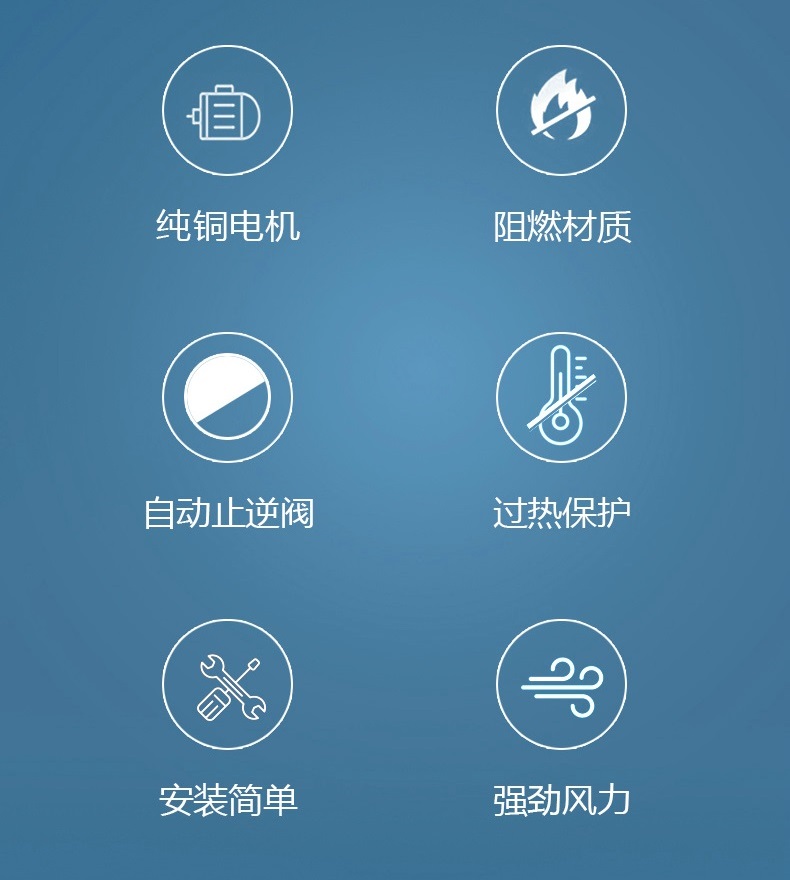 纯铜电机

阻燃材质

自动止逆阀

过热保护

安装简单

强劲风力