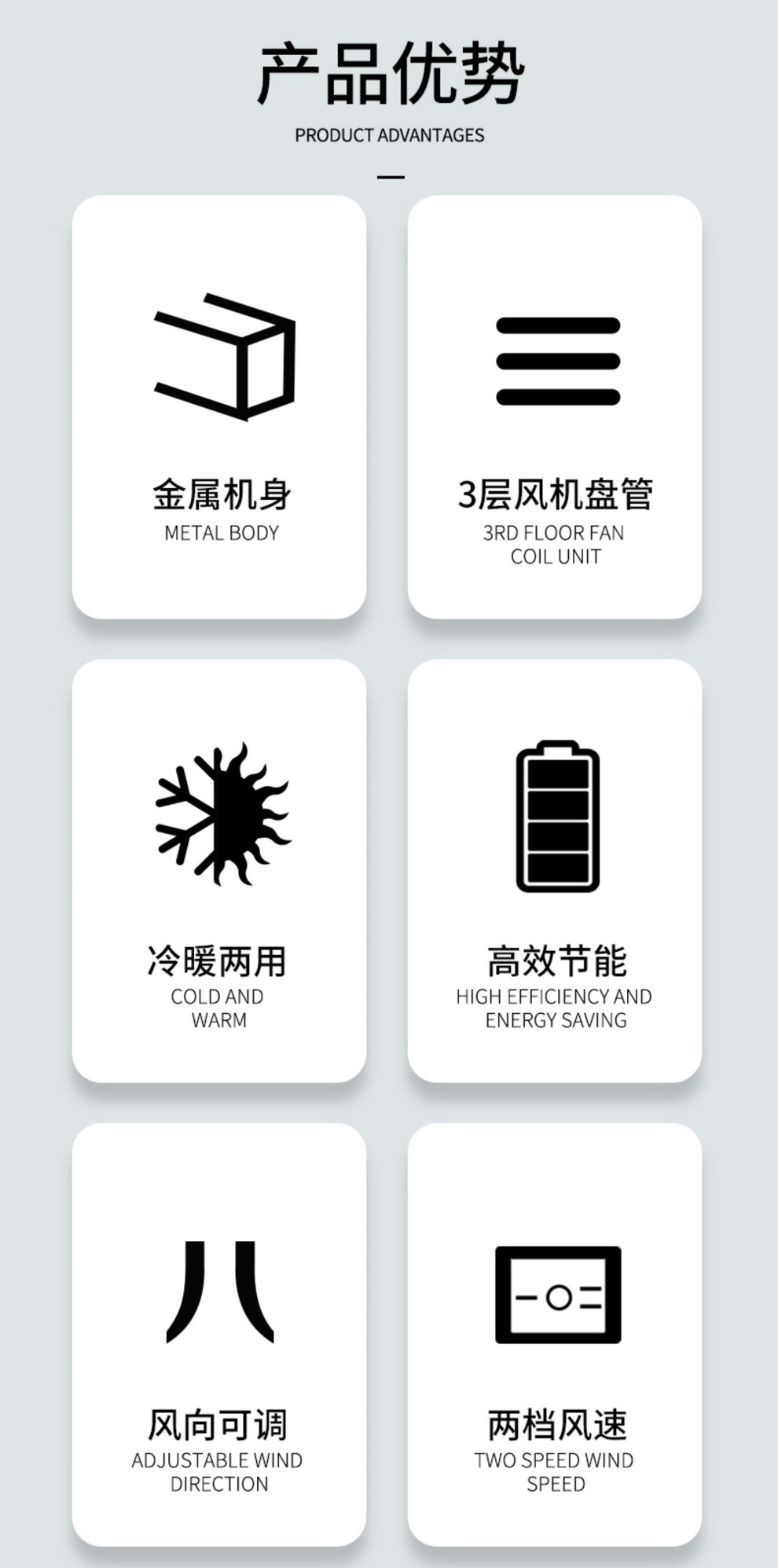 产品优势

PRODUCT ADVANTAGES

金属机身

METAL BODY

3层风机盘管

3RD FLOOR FAN COIL UNIT

冷暖两用

COLD AND WARM

高效节能

HIGH EFFICIENCY AND ENERGY SAVING

风向可调

ADJUSTABLE WIND DIRECTION

两档风速

TWO SPEED WIND SPEED