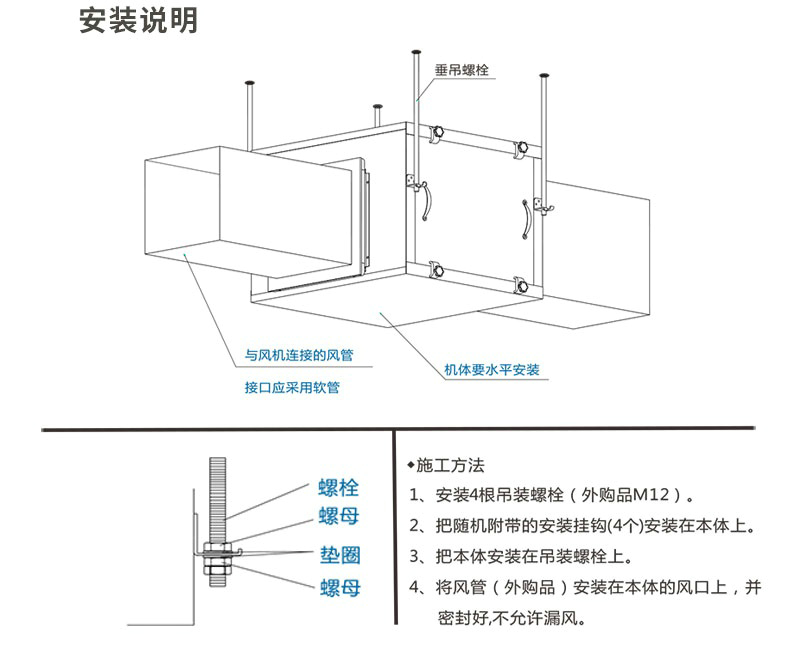 安装说明

垂吊螺栓

与风机连接的风管

接口应采用软管

机体要水平安装

螺栓

螺母

垫圈

螺母

◆施工方法

1、安装4根吊装螺栓（外购品M12）。

2、把随机附带的安装挂钩(4个)安装在本体上。

3、把本体安装在吊装螺栓上。

4、将风管（外购品）安装在本体的风口上，并密封好,不允许漏风。